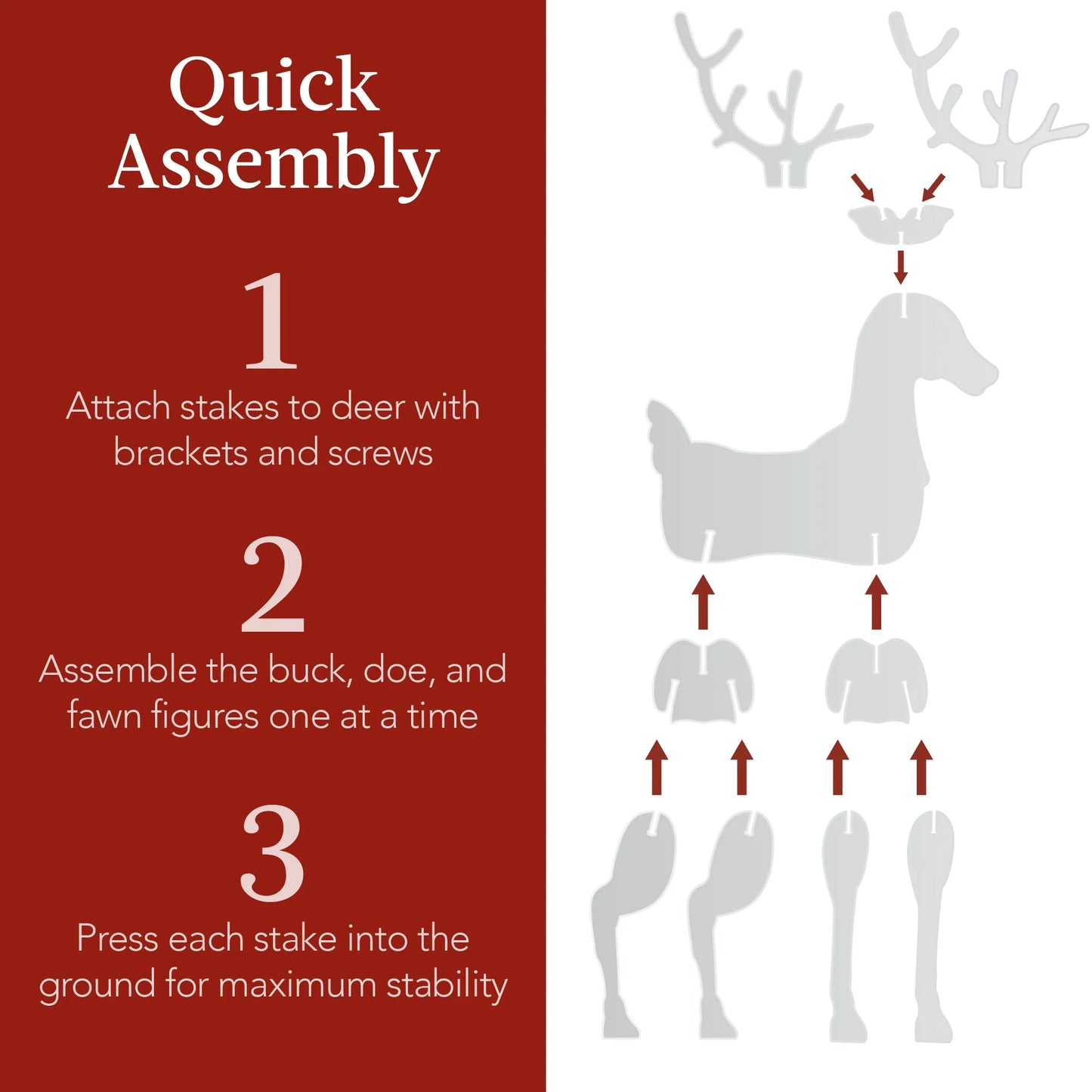 Quick Assembly

1
Attach stakes to deer with brackets and screws

2
Assemble the buck, doe, and fawn figures one at a time

3
Press each stake into the ground for maximum stability