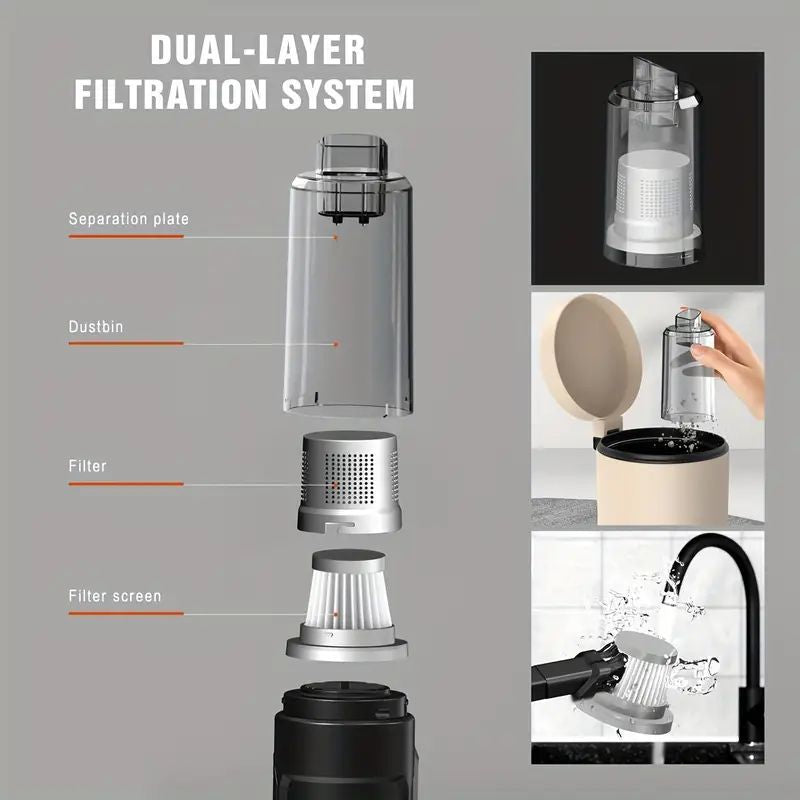 DUAL-LAYER FILTRATION SYSTEM

Separation plate

Dustbin

Filter

Filter screen